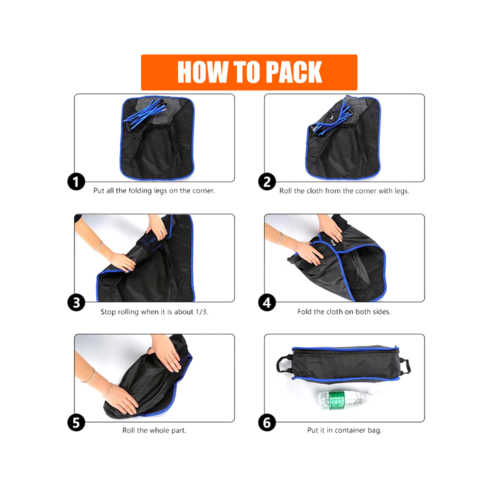 HOW TO PACK

1 Put all the folding legs on the corner.

2 Roll the cloth from the corner with legs.

3 Stop rolling when it is about 1/3.

4 Fold the cloth on both sides.

5 Roll the whole part.

6 Put it in container bag.