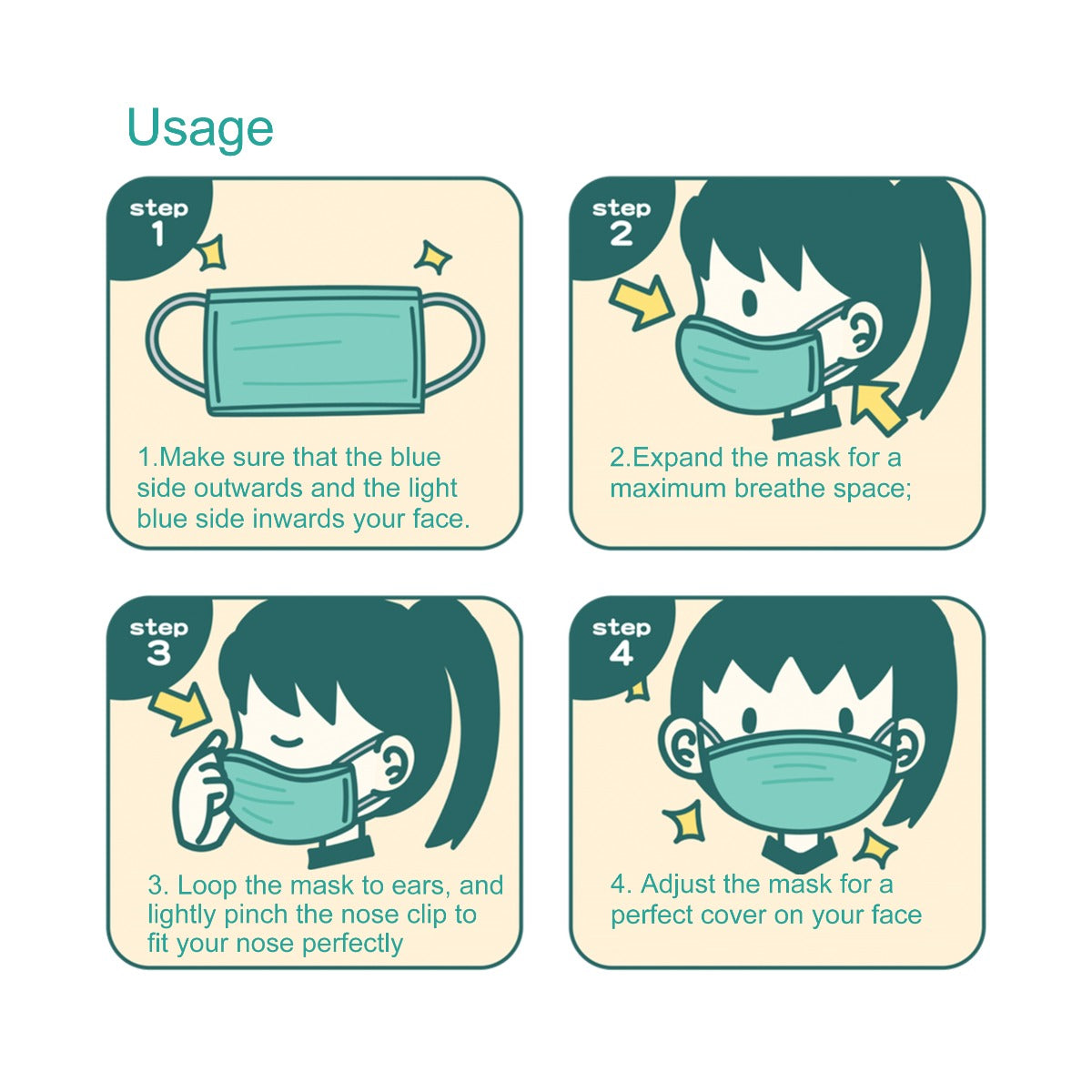 Usage

step 1

1.Make sure that the blue side outwards and the light blue side inwards your face.

step 2

2.Expand the mask for a maximum breathe space;

step 3

3. Loop the mask to ears, and lightly pinch the nose clip to fit your nose perfectly

step 4

4. Adjust the mask for a perfect cover on your face