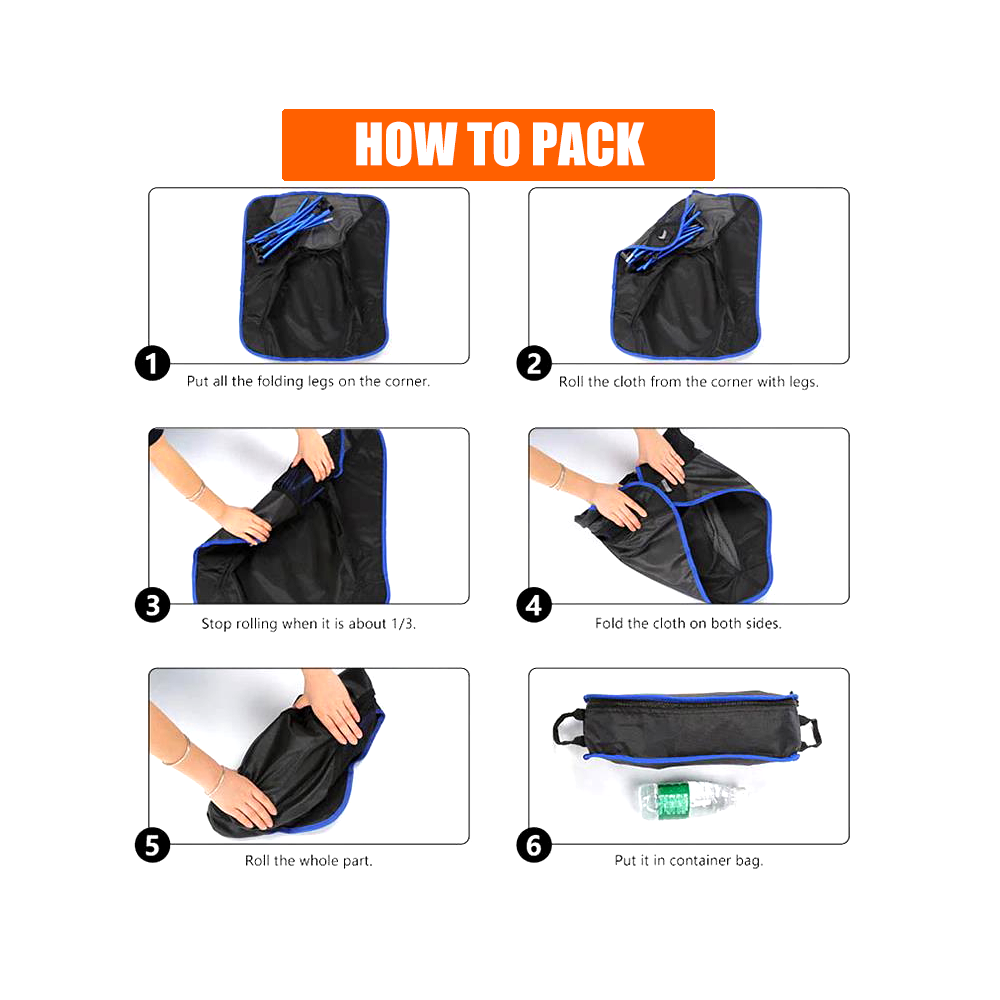 HOW TO PACK

1 Put all the folding legs on the corner.

2 Roll the cloth from the corner with legs.

3 Stop rolling when it is about 1/3.

4 Fold the cloth on both sides.

5 Roll the whole part.

6 Put it in container bag.