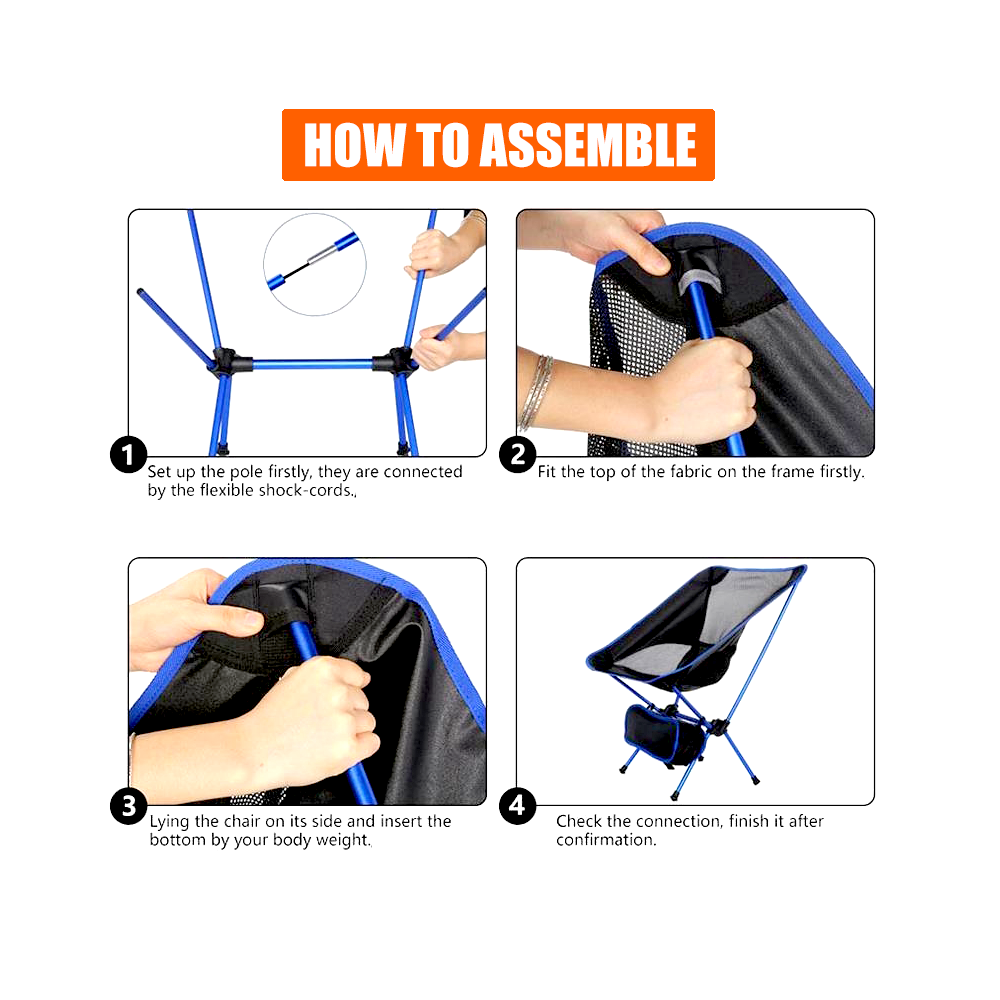 HOW TO ASSEMBLE

1 Set up the pole firstly, they are connected by the flexible shock-cords.,

2 Fit the top of the fabric on the frame firstly.

3 Lying the chair on its side and insert the bottom by your body weight.

4 Check the connection, finish it after confirmation.