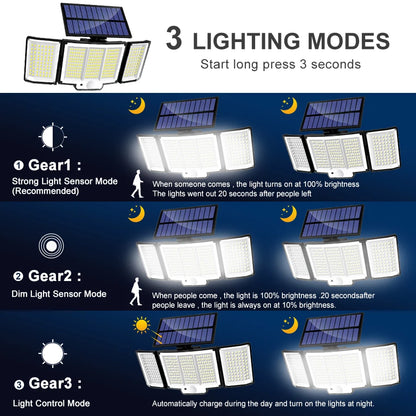 3 LIGHTING MODES
Start long press 3 seconds

❶ Gear1 :
Strong Light Sensor Mode (Recommended)

When someone comes , the light turns on at 100% brightness
The lights went out 20 seconds after people left

❷ Gear2 :
Dim Light Sensor Mode

When people come , the light is 100% brightness .20 secondsafter people leave , the light is always on at 10% brightness.

❸ Gear3 :
Light Control Mode

Automatically charge during the day and turn on the lights at night.