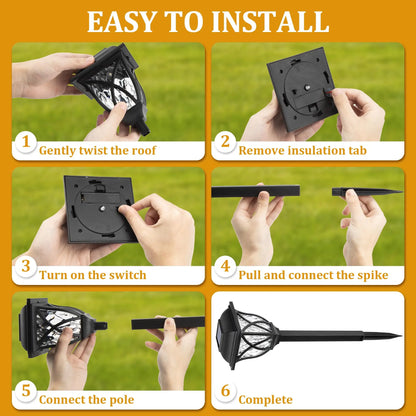 EASY TO INSTALL

1 Gently twist the roof

2 Remove insulation tab

3 Turn on the switch

4 Pull and connect the spike

5 Connect the pole

6 Complete